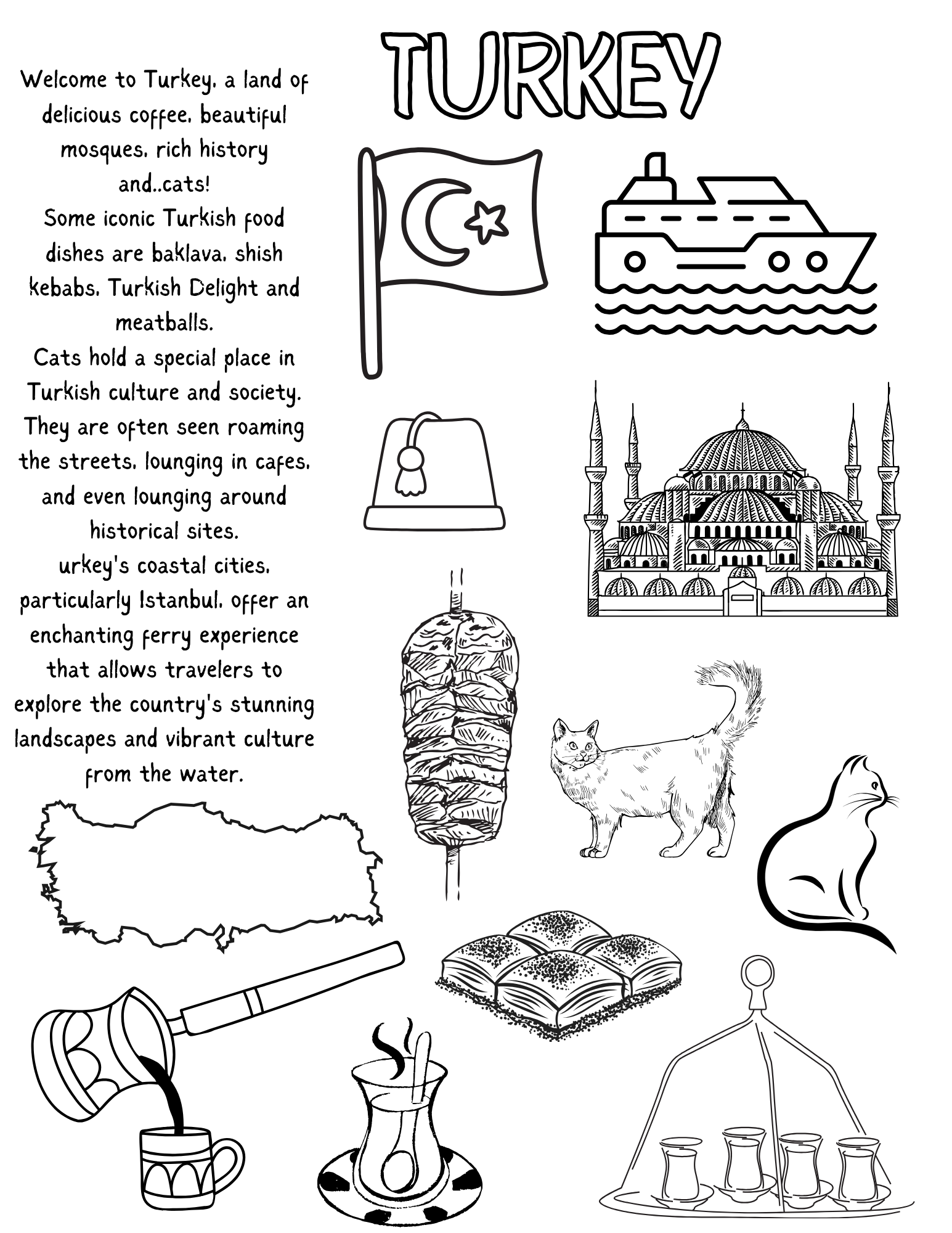 TURKEY

Welcome to Turkey, a land of delicious coffee, beautiful mosques, rich history and..cats!
Some iconic Turkish food dishes are baklava, shish kebabs, Turkish Delight and meatballs.
Cats hold a special place in Turkish culture and society. They are often seen roaming the streets, lounging in cafes, and even lounging around historical sites.
urkey's coastal cities, particularly Istanbul, offer an enchanting ferry experience that allows travelers to explore the country's stunning landscapes and vibrant culture from the water.